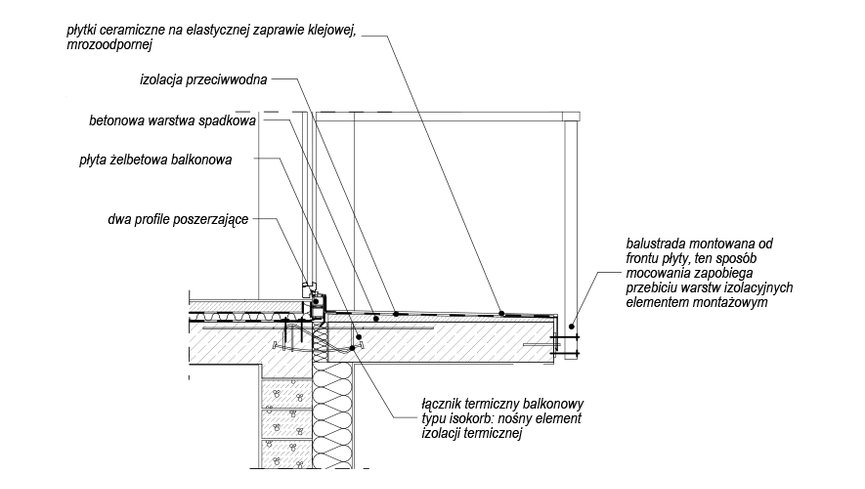 płytki ceramiczne na elastycznej zaprawie klejowej, mrozoodpornej

izolacja przeciwwodna

betonowa warstwa spadkowa

płyta żelbetowa balkonowa

dwa profile poszerzające

balustrada montowana od frontu płyty, ten sposób mocowania zapobiega przebiciu warstw izolacyjnych elementem montażowym

łącznik termiczny balkonowy typu isokorb: nośny element izolacji termicznej