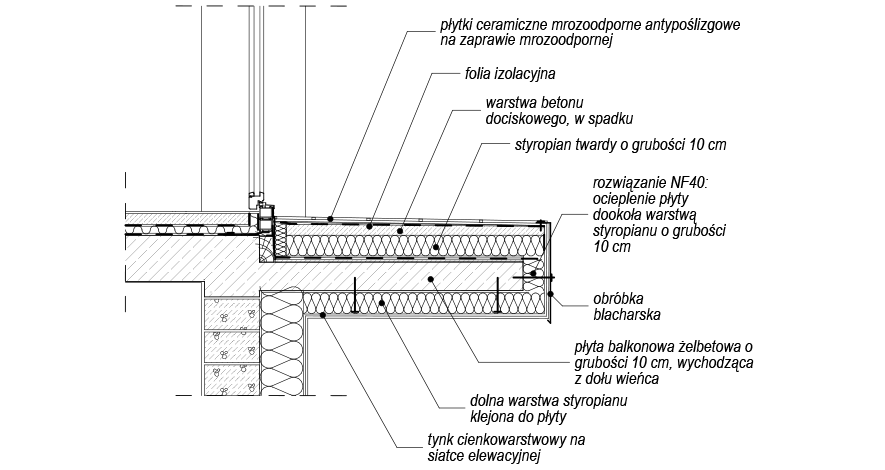 płytki ceramiczne mrozoodporne antypoślizgowe na zaprawie mrozoodpornej

folia izolacyjna

warstwa betonu dociskowego, w spadku

styropian twardy o grubości 10 cm

rozwiązanie NF40: ocieplenie płyty dookoła warstwą styropianu o grubości 10 cm

obróbka blacharska

płyta balkonowa żelbetowa o grubości 10 cm, wychodząca z dołu wieńca

dolna warstwa styropianu klejona do płyty

tynk cienkowarstwowy na siatce elewacyjnej