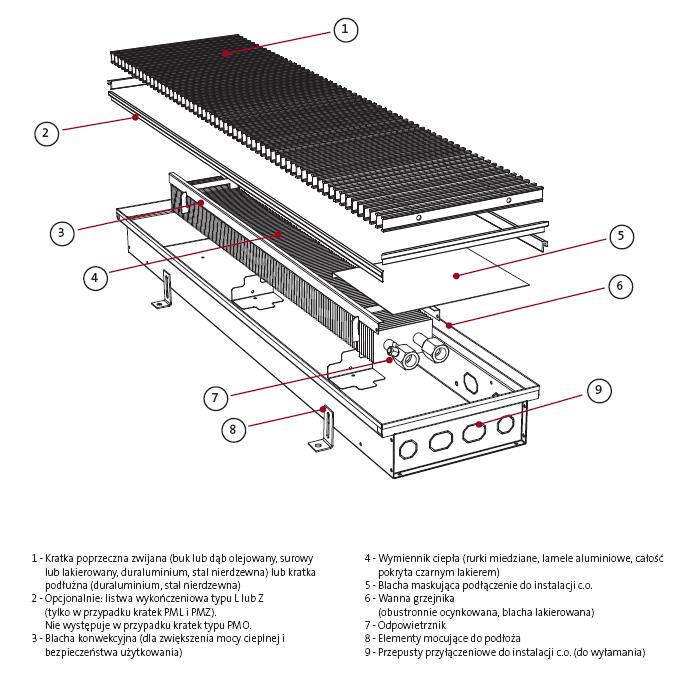 1
2
3
4
5
6
7
8
9

1 - Kratka poprzeczna zwijana (buk lub dąb olejowany, surowy lub lakierowany, duraluminium, stal nierdzewna) lub kratka podłużna (duraluminium, stal nierdzewna)
2 - Opcjonalnie: listwa wykończeniowa typu L lub Z (tylko w przypadku kratek PML i PMZ). Nie występuje w przypadku kratek typu PMO.
3 - Blacha konwekcyjna (dla zwiększenia mocy cieplnej i bezpieczeństwa użytkowania)

4 - Wymiennik ciepła (rurki miedziane, lamele aluminiowe, całość pokryta czarnym lakierem)
5 - Blacha maskująca podłączenie do instalacji c.o.
6 - Wanna grzejnika (obustronnie ocynkowana, blacha lakierowana)
7 - Odpowietrznik
8 - Elementy mocujące do podłoża
9 - Przepusty przyłączeniowe do instalacji c.o. (do wyłamania)