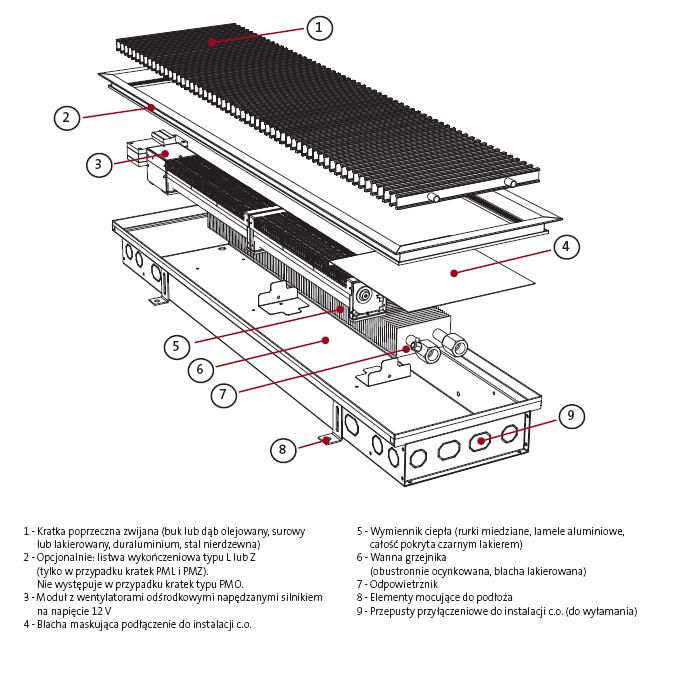 1

2

3

4

5

6

7

8

9

1 - Kratka poprzeczna zwijana (buk lub dąb olejowany, surowy lub lakierowany, duraluminium, stal nierdzewna)
2 - Opcjonalnie: listwa wykończeniowa typu L lub Z (tylko w przypadku kratek PML i PMZ). Nie występuje w przypadku kratek typu PMO.
3 - Moduł z wentylatorami odśrodkowymi napędzanymi silnikiem na napięcie 12 V
4 - Blacha maskująca podłączenie do instalacji c.o.

5 - Wymiennik ciepła (rurki miedziane, lamele aluminiowe, całość pokryta czarnym lakierem)
6 - Wanna grzejnika (obustronnie ocynkowana, blacha lakierowana)
7 - Odpowietrznik
8 - Elementy mocujące do podłoża
9 - Przepusty przyłączeniowe do instalacji c.o. (do wyłamania)